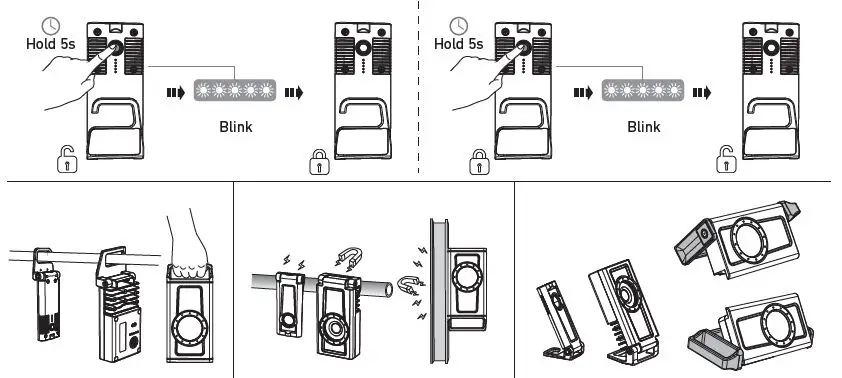 Hold 5s

Blink

Hold 5s

Blink