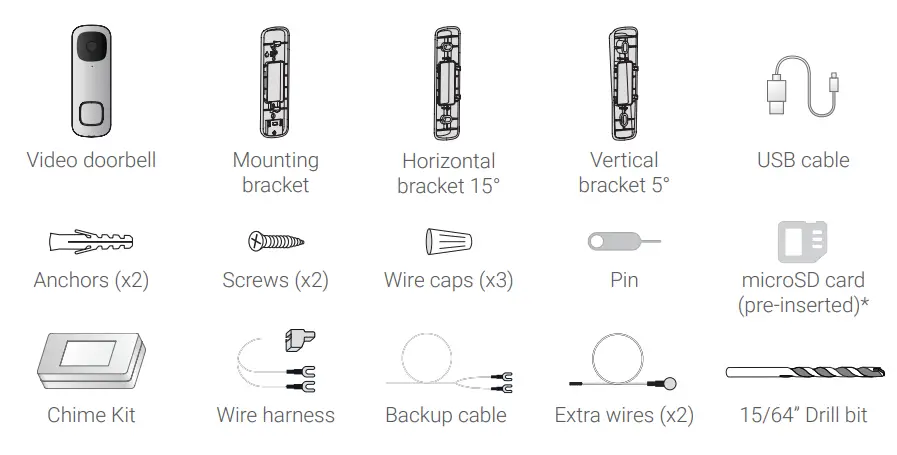 Video doorbell

Mounting bracket

Horizontal bracket 15°

Vertical bracket 5°

USB cable

Anchors (x2)

Screws (x2)

Wire caps (x3)

Pin

microSD card (pre-inserted)*

Chime Kit

Wire harness

Backup cable

Extra wires (x2)

15/64” Drill bit