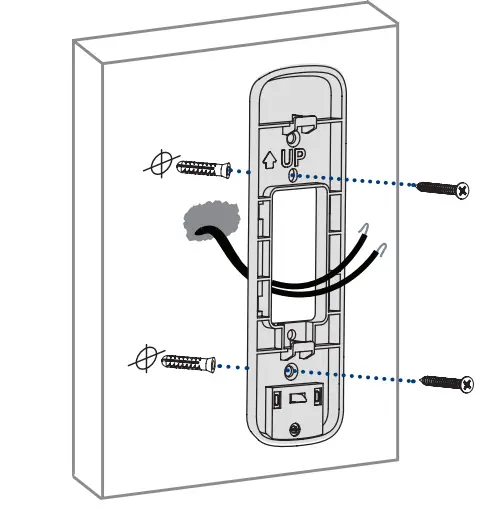 UP