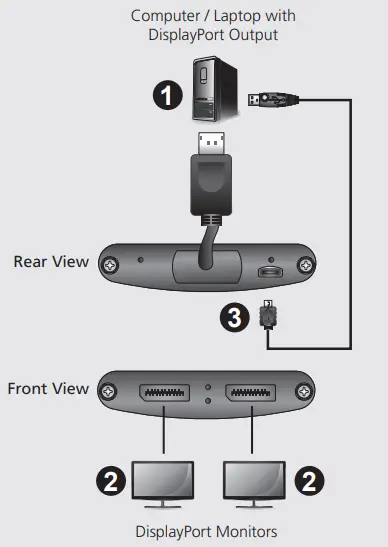 Computer / Laptop with DisplayPort Output

1

Rear View

3

Front View

2

2

DisplayPort Monitors