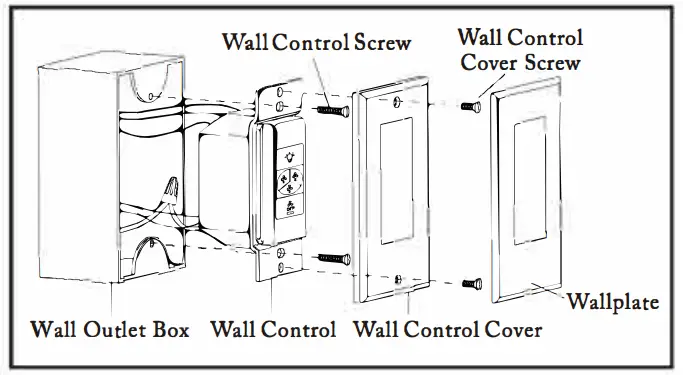 Wall Control Screw

Wall Control Cover Screw

Wallplate

Wall Outlet Box

Wall Control

Wall Control Cover