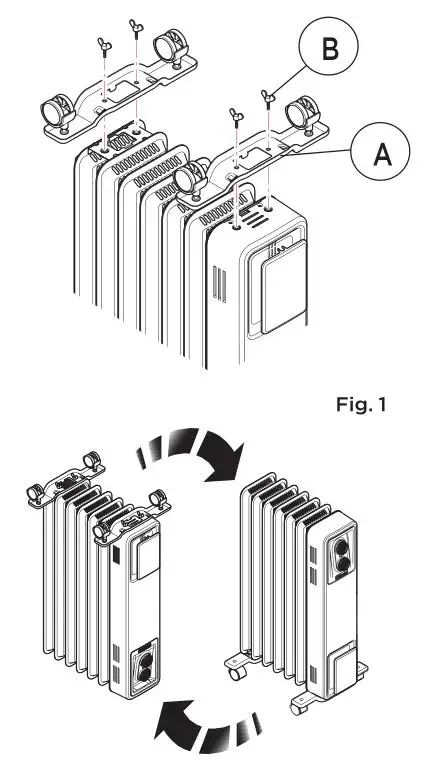 B

A

Fig. 1