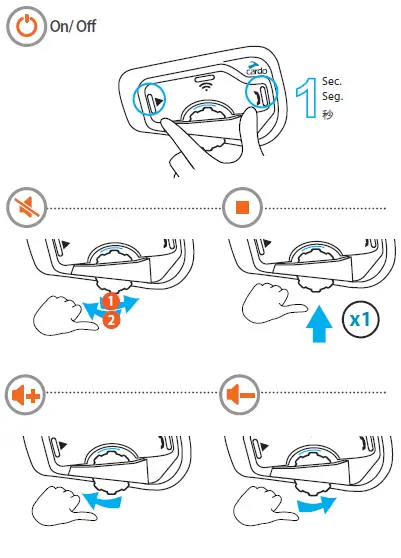 On/ Off

cardo

1 Sec.
Seg.
秒

1
2

x1