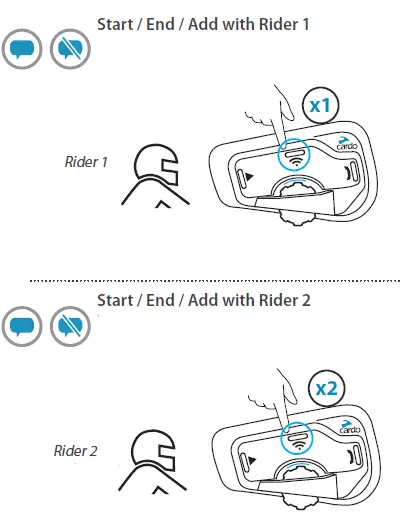 Start / End / Add with Rider 1

x1

cardo

Rider 1

Start / End / Add with Rider 2

x2

cardo

Rider 2