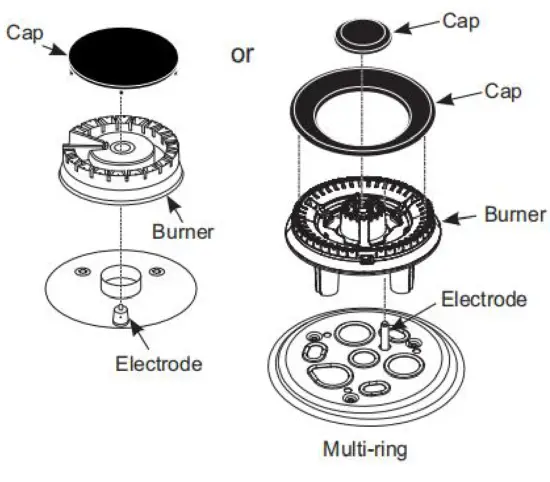 Cap

Burner

Electrode

or

Cap

Cap

Burner

Electrode

Multi-ring