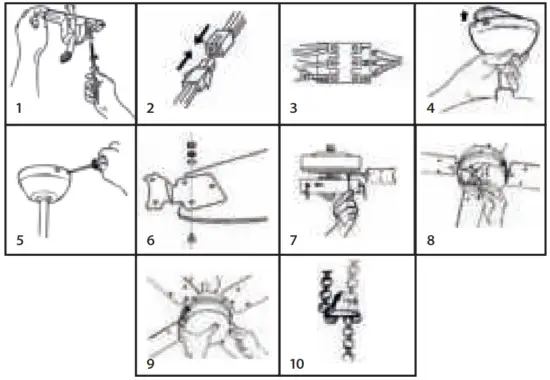 1

2

3

4

5

6

7

8

9

10