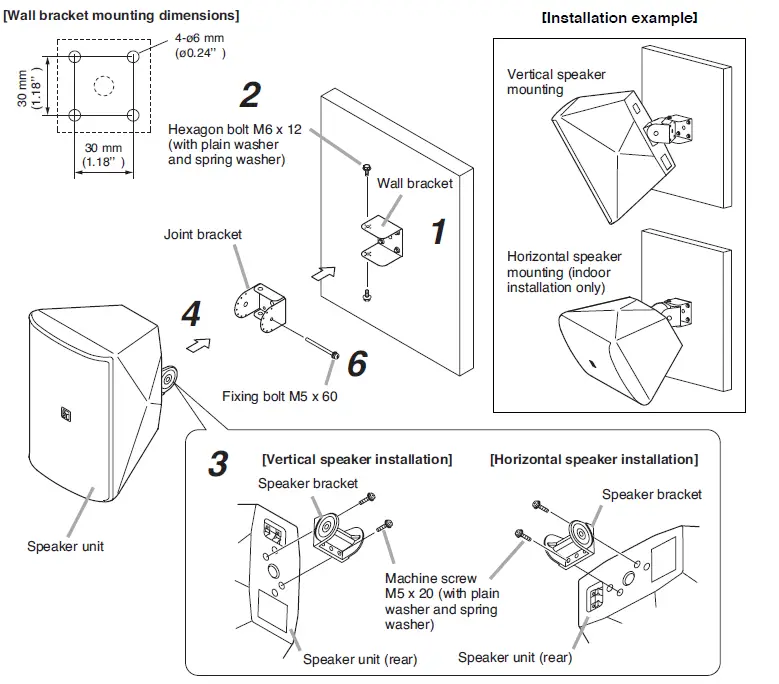 [Wall bracket mounting dimensions]

4-ø6 mm (ø0.24")

30 mm (1.18")

30 mm (1.18")

2

Hexagon bolt M6 x 12 (with plain washer and spring washer)

Wall bracket

1

Joint bracket

4

6

Fixing bolt M5 x 60

Speaker unit

[Installation example]

Vertical speaker mounting

Horizontal speaker mounting (indoor installation only)

3

[Vertical speaker installation]

Speaker bracket

Machine screw M5 x 20 (with plain washer and spring washer)

Speaker unit (rear)

[Horizontal speaker installation]

Speaker bracket

Speaker unit (rear)