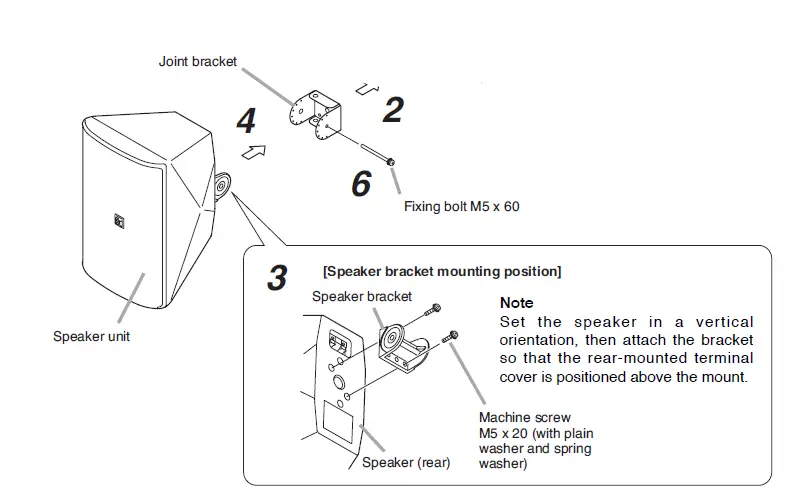 Joint bracket

4

2

6

Fixing bolt M5 x 60

Speaker unit

3

[Speaker bracket mounting position]

Speaker bracket

Note
Set the speaker in a vertical orientation, then attach the bracket so that the rear-mounted terminal cover is positioned above the mount.

Machine screw
M5 x 20 (with plain washer and spring washer)

Speaker (rear)