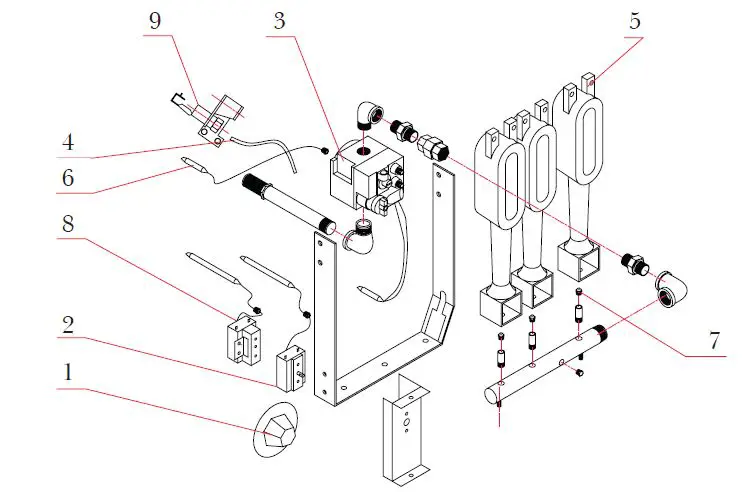 9
3
5
4
6
8
2
1
7