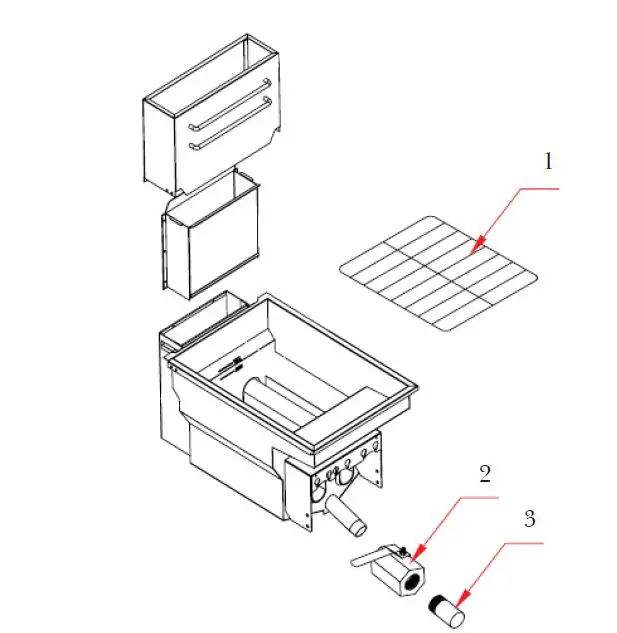 1

2

3