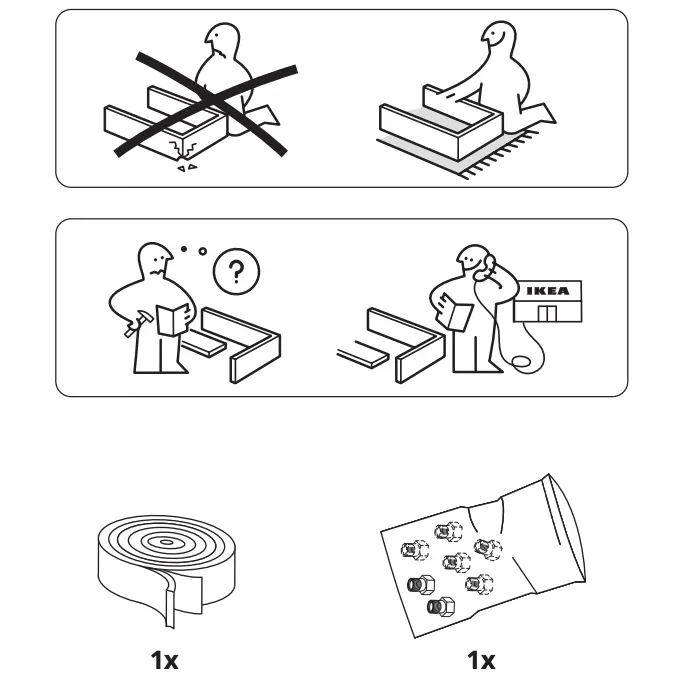 ?

IKEA

1x

1x