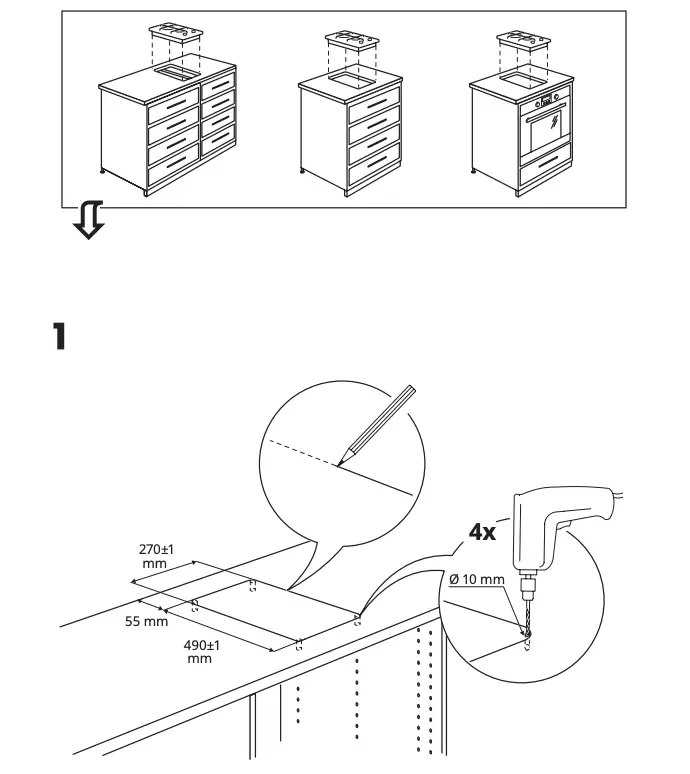 1

270±1 mm

55 mm

490±1 mm

4x

Ø 10 mm