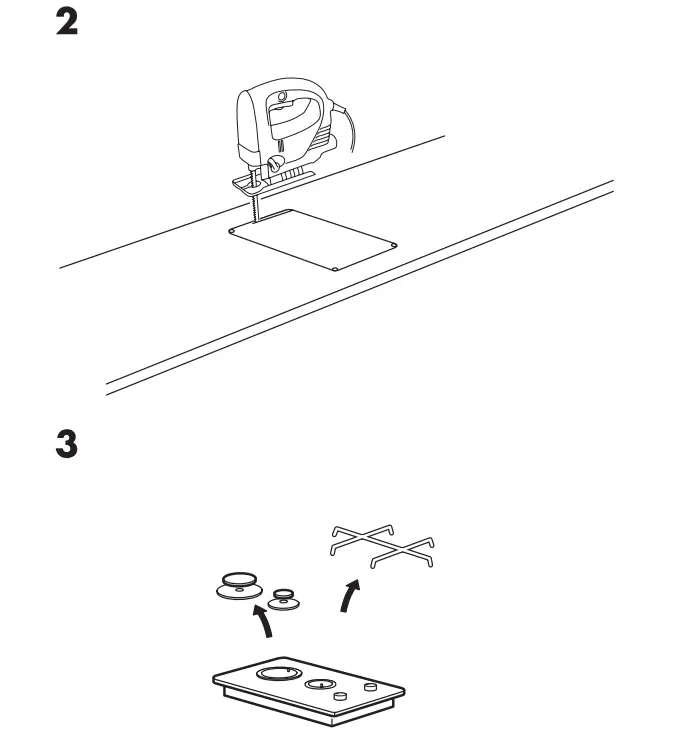 2

3