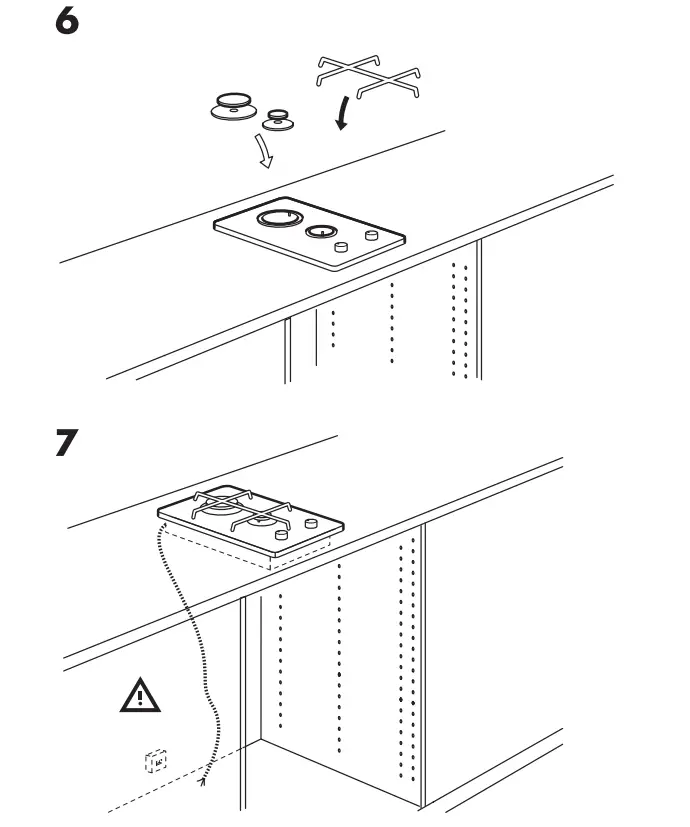 6

7