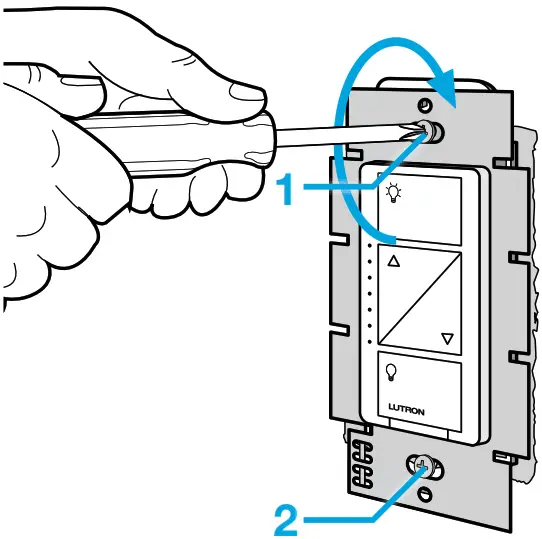 1
LUTRON
2