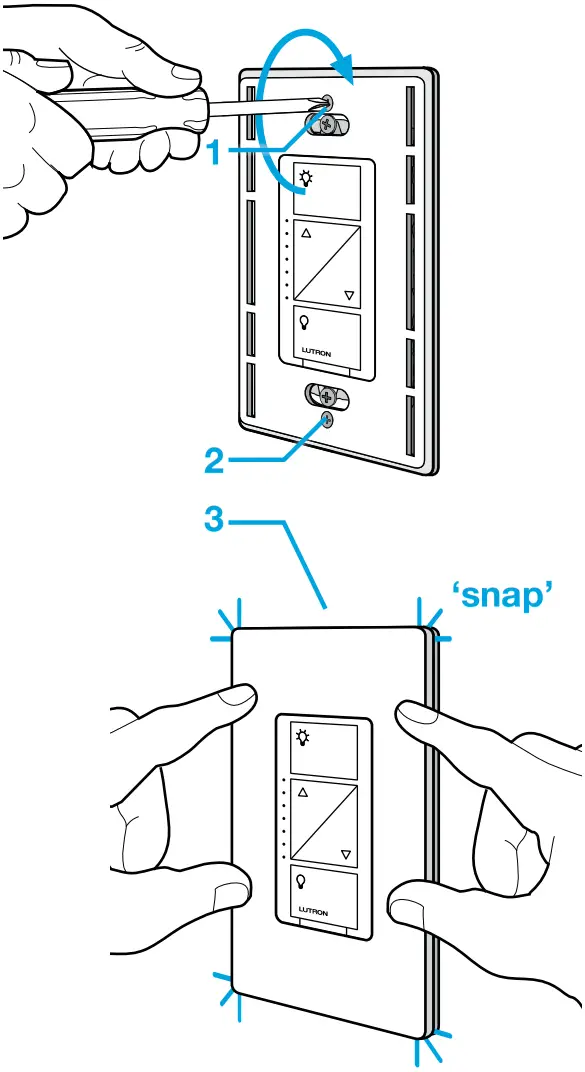 1

LUTRON

2

3

'snap'

LUTRON