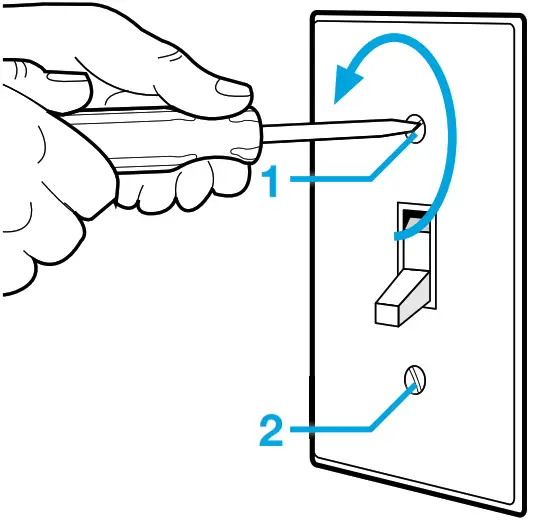 1

2