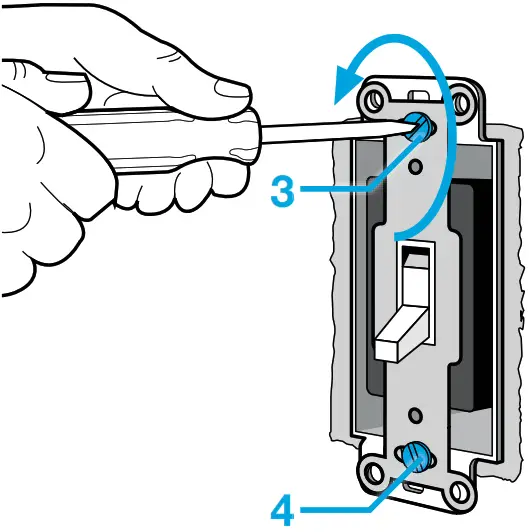 3

4