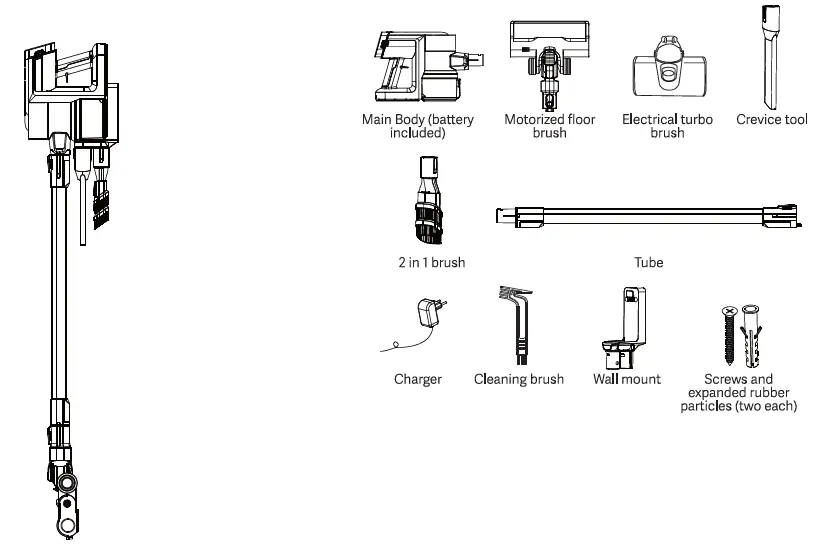 Main Body (battery included)

Motorized floor brush

Electrical turbo brush

Crevice tool

2 in 1 brush

Tube

Charger

Cleaning brush

Wall mount

Screws and expanded rubber particles (two each)