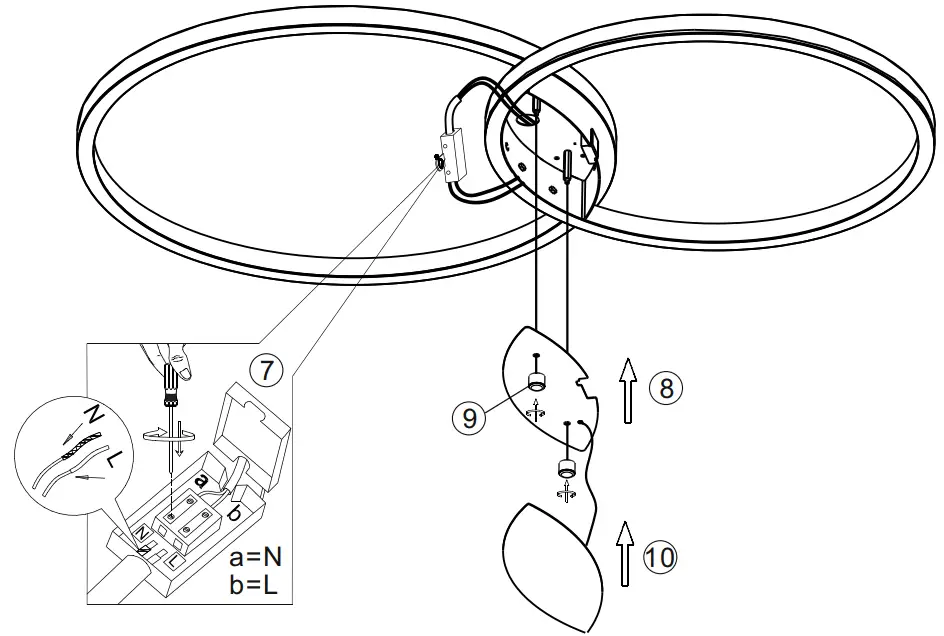 7

N
L

a
b
N
L

a=N
b=L

9

8

10