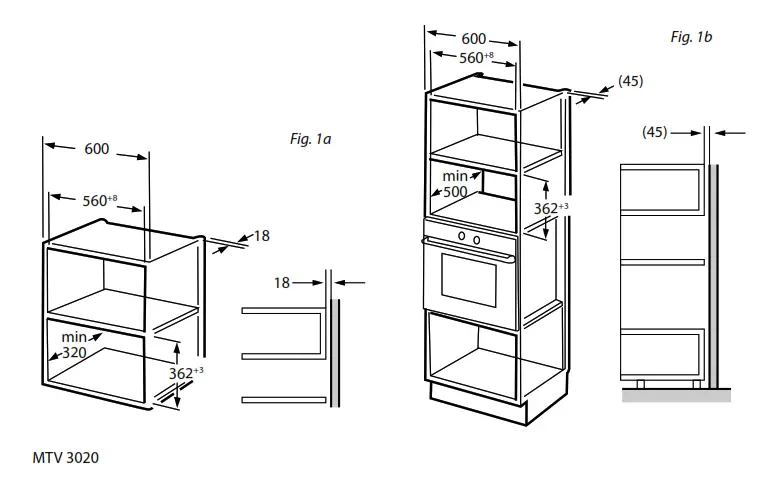 Fig. 1a

600

$560^{+8}$

18

18

min 320

$362^{+3}$

Fig. 1b

600

$560^{+8}$

(45)

(45)

min 500

$362^{+3}$

MTV 3020