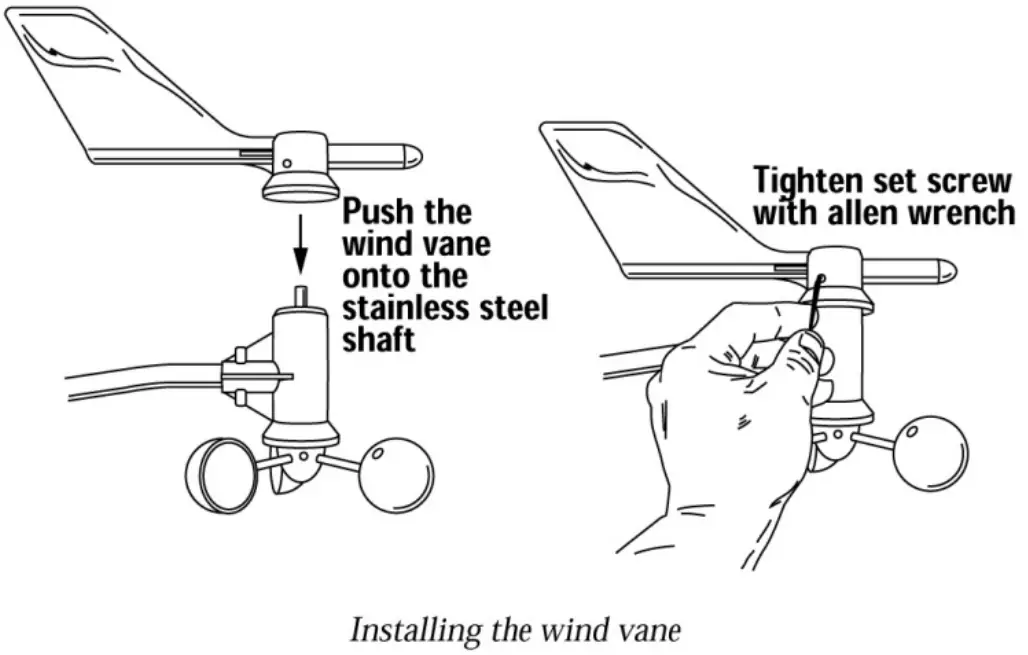 Push the wind vane onto the stainless steel shaft

Tighten set screw with allen wrench

Installing the wind vane