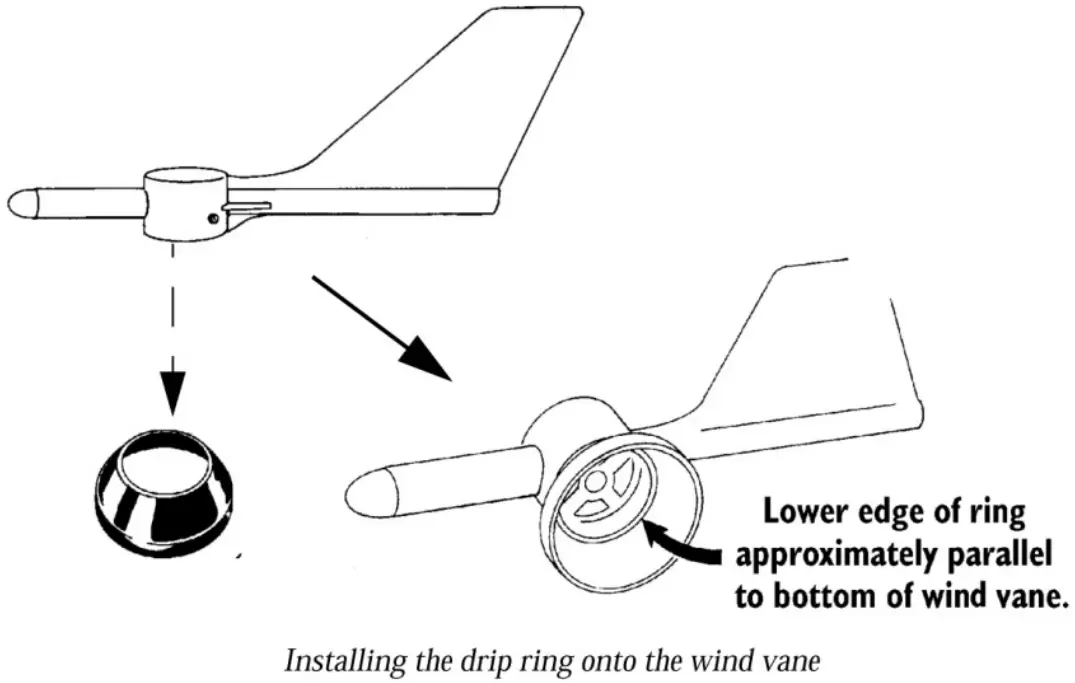 Lower edge of ring approximately parallel to bottom of wind vane.

Installing the drip ring onto the wind vane