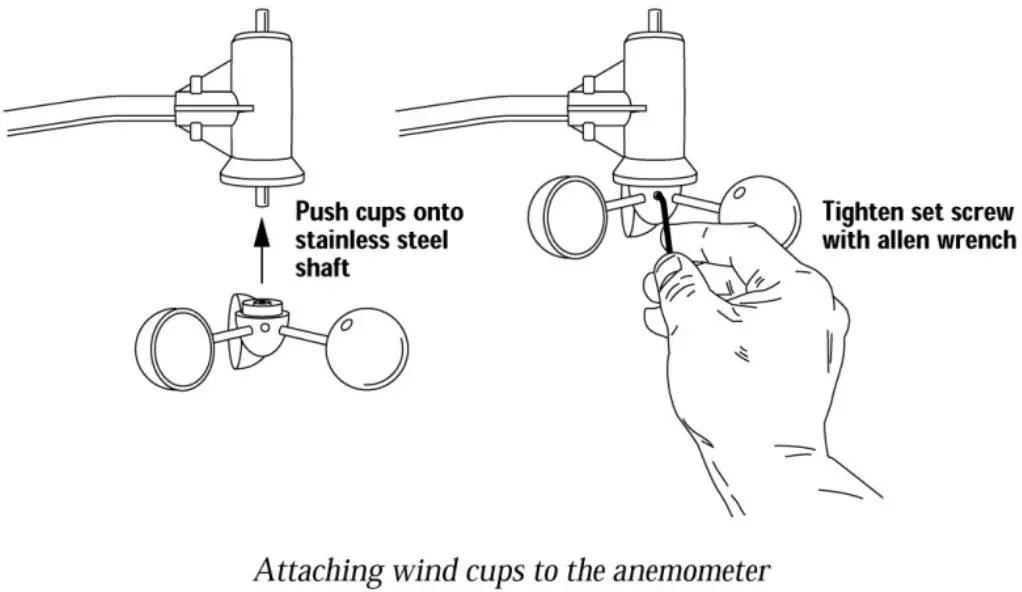 Push cups onto stainless steel shaft

Tighten set screw with allen wrench

Attaching wind cups to the anemometer