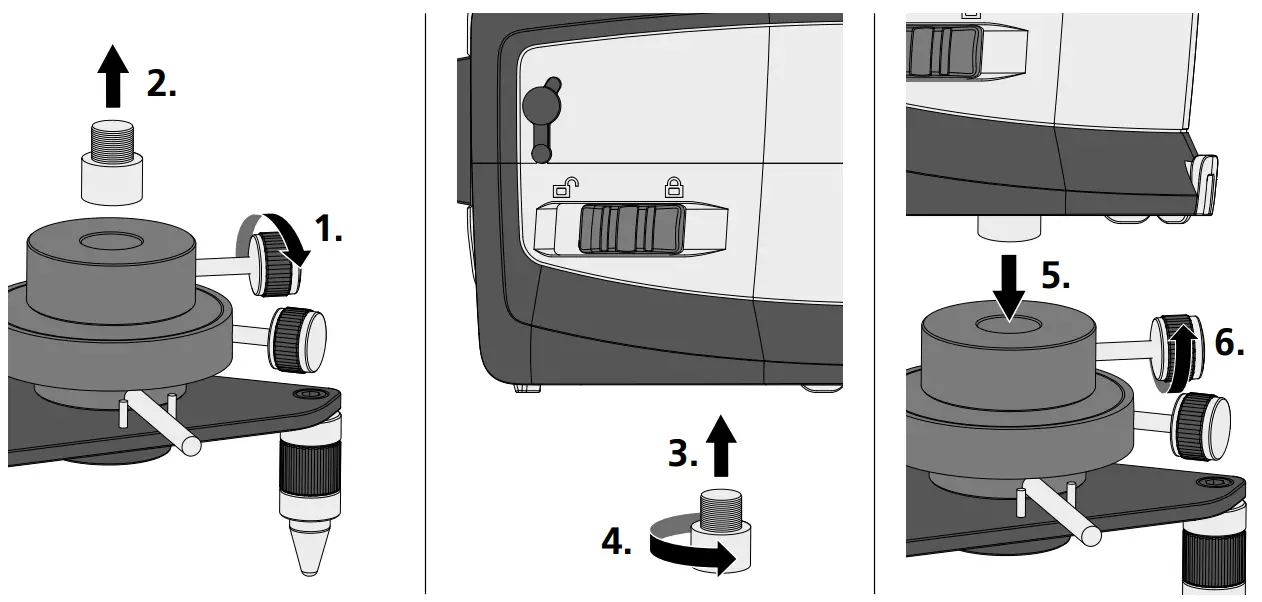 2.
1.
3.
4.
5.
6.