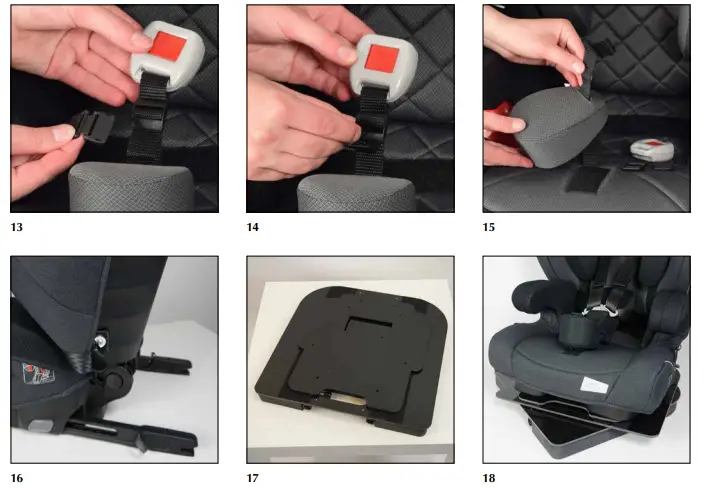 13

14

15

16

17

18