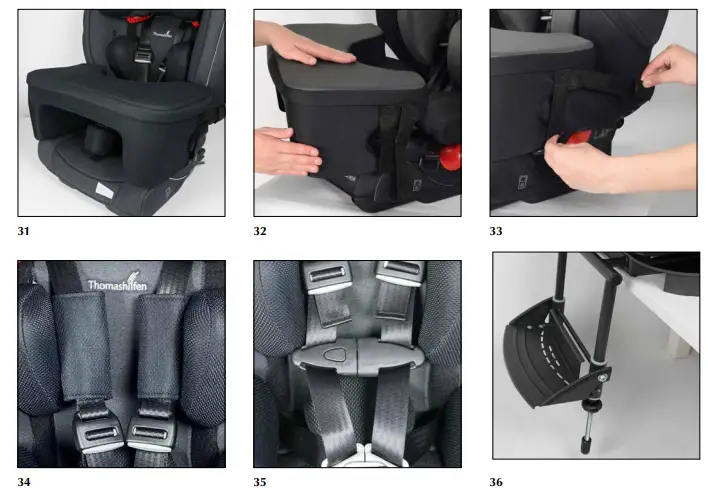 Thomashilfen

31

32

33

Thomashilfen

34

35

36