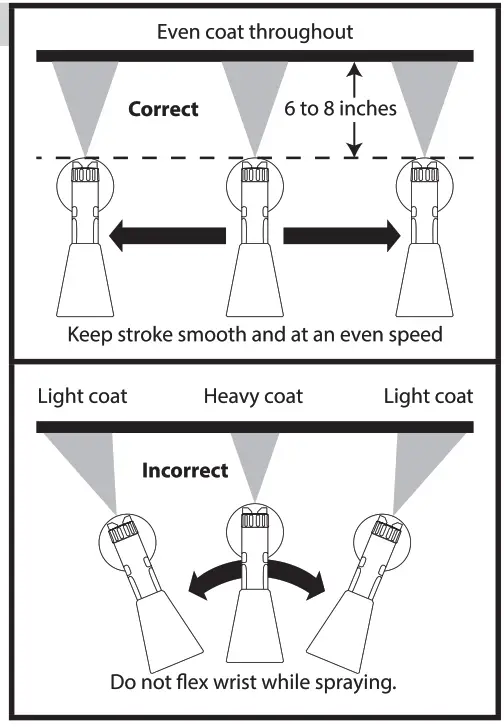 Even coat throughout

Correct

6 to 8 inches

Keep stroke smooth and at an even speed

Light coat

Heavy coat

Light coat

Incorrect

Do not flex wrist while spraying.