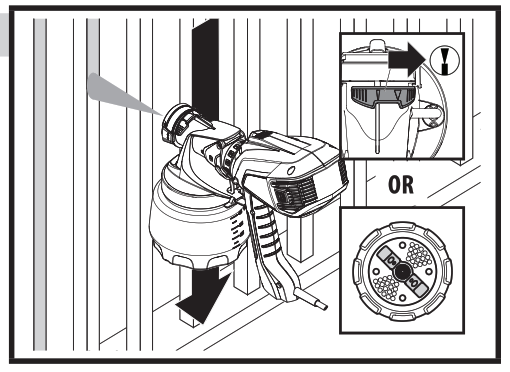 OR