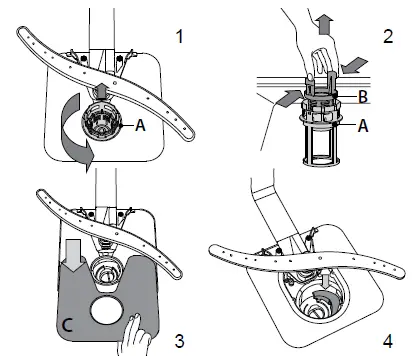 1
A
2
B
A
C
3
4