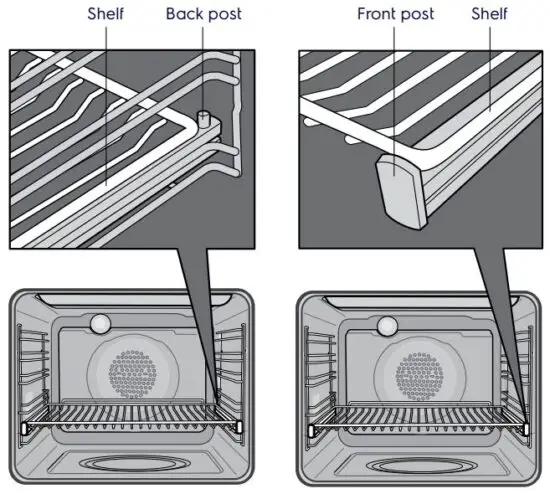 Shelf
Back post

Front post
Shelf