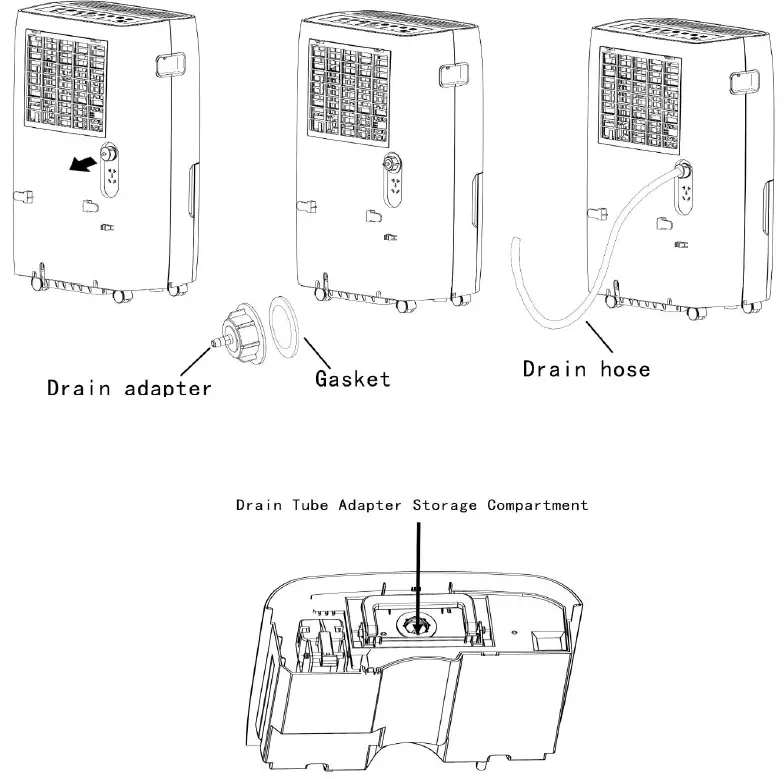 Drain adapter

Gasket

Drain hose

Drain Tube Adapter Storage Compartment