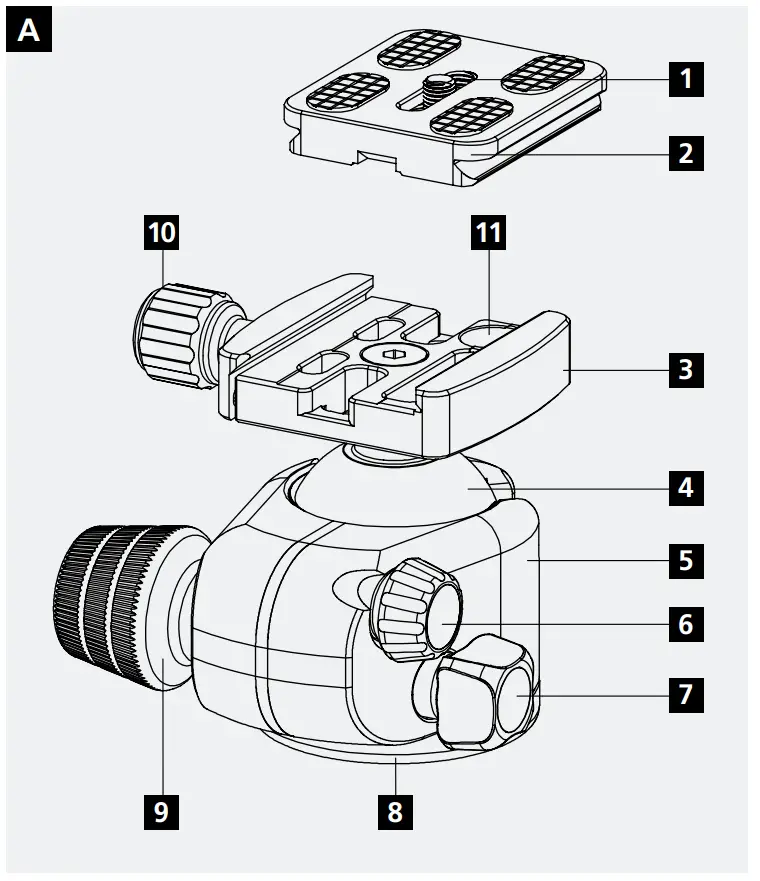 A

1
2
10
11
3
4
5
6
7
9
8