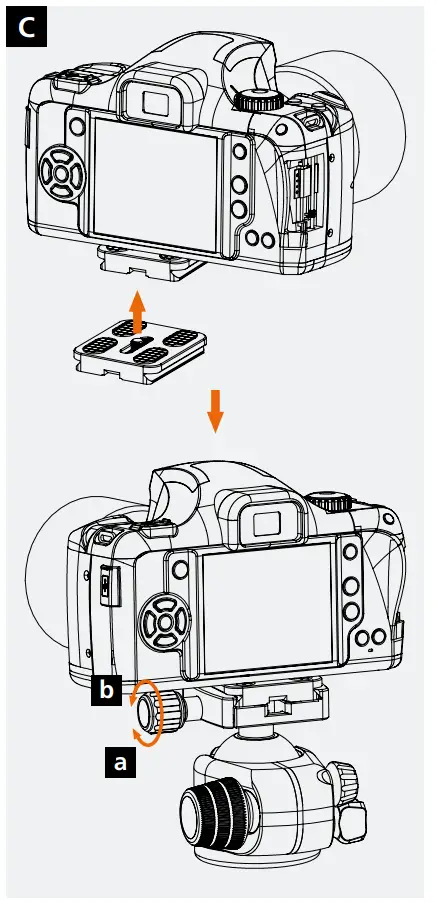 C

b

a