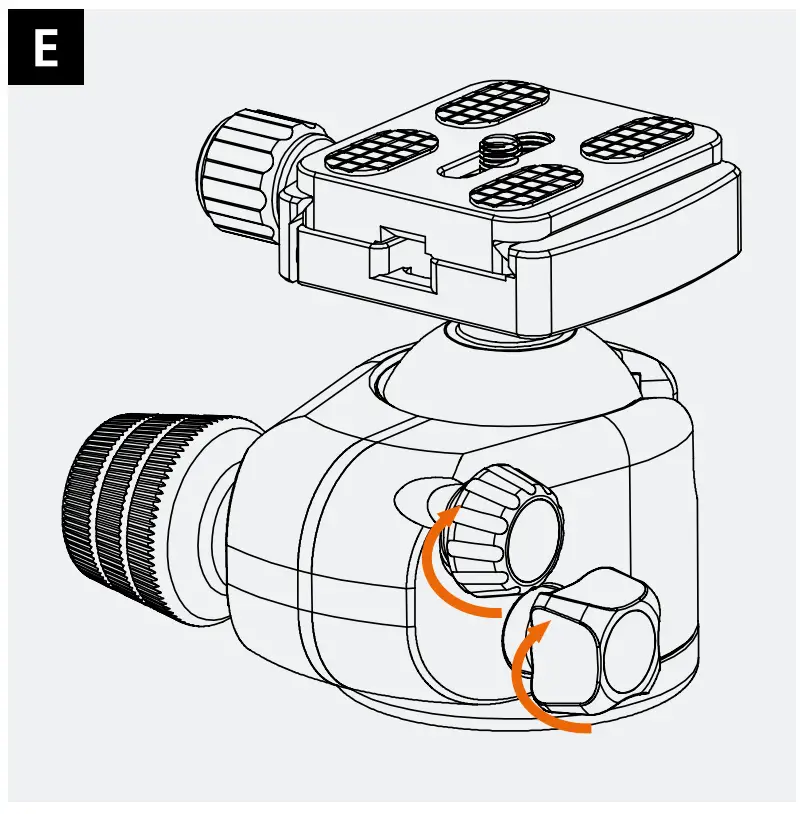 E