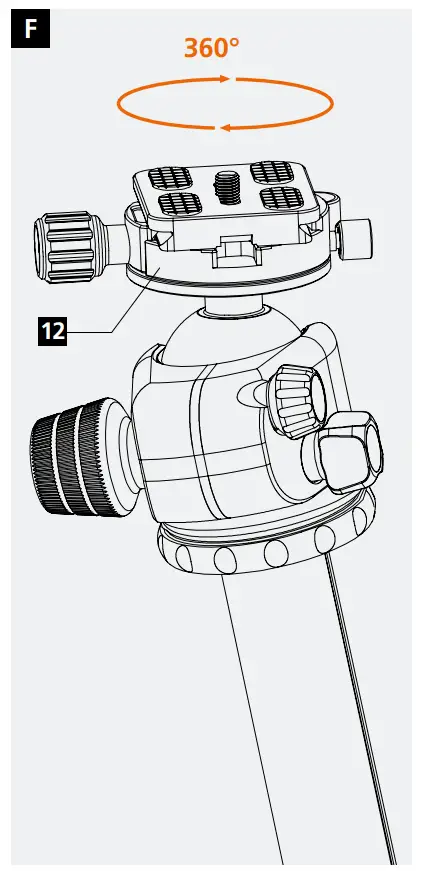 F

360°

12