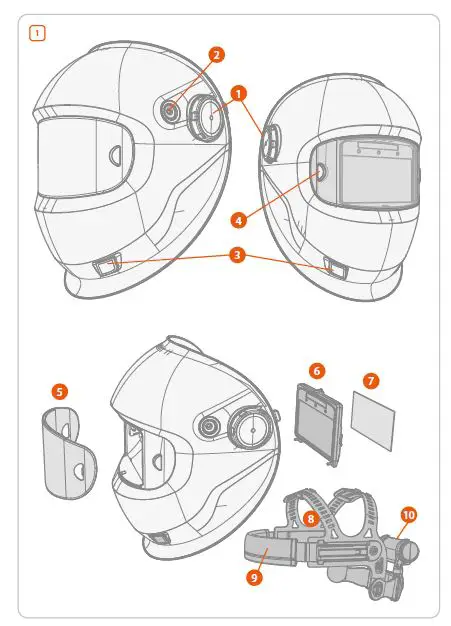 1

2

1

4

3

5

6

7

8

10

9