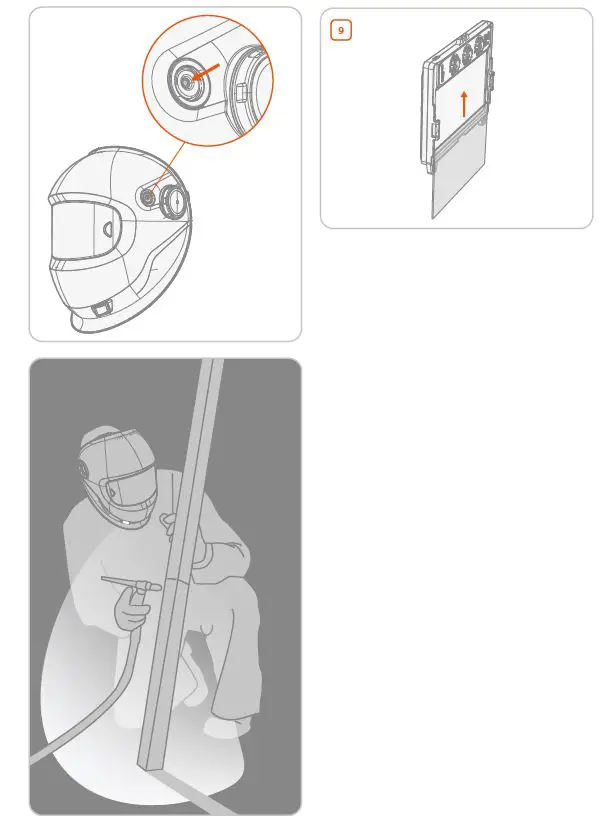 9