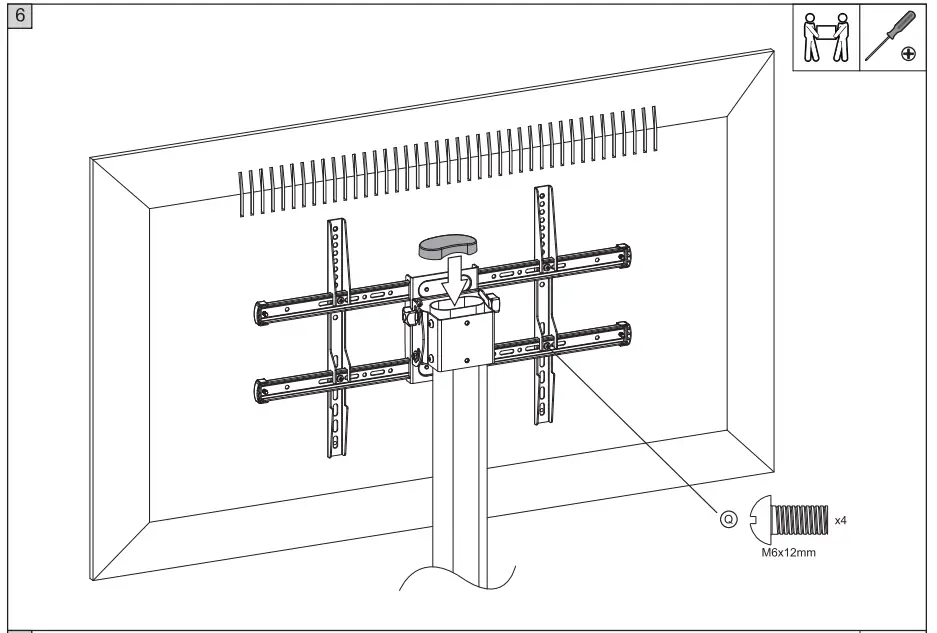 6

Q

x4

M6x12mm