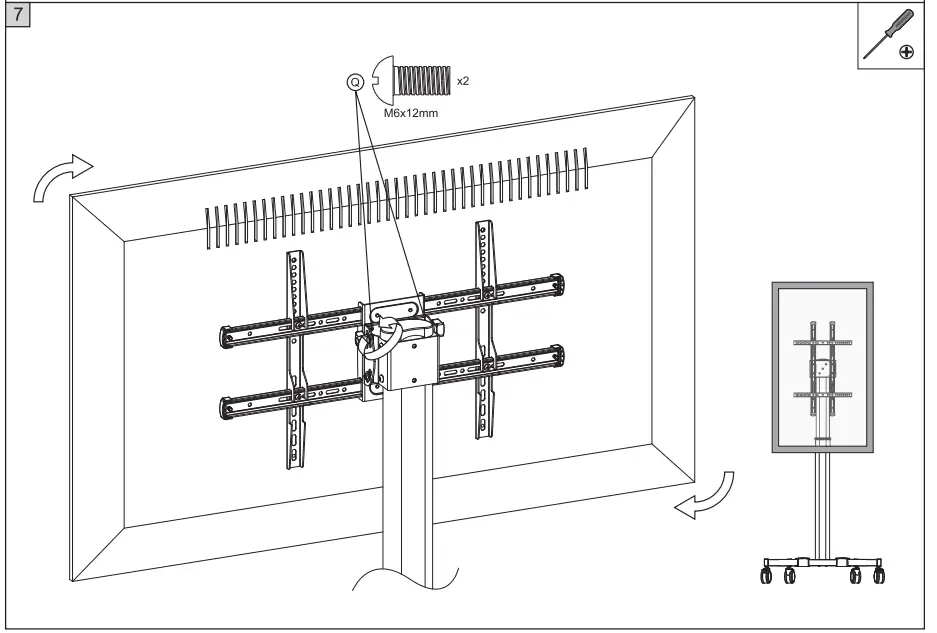 7

Q

x2

M6x12mm