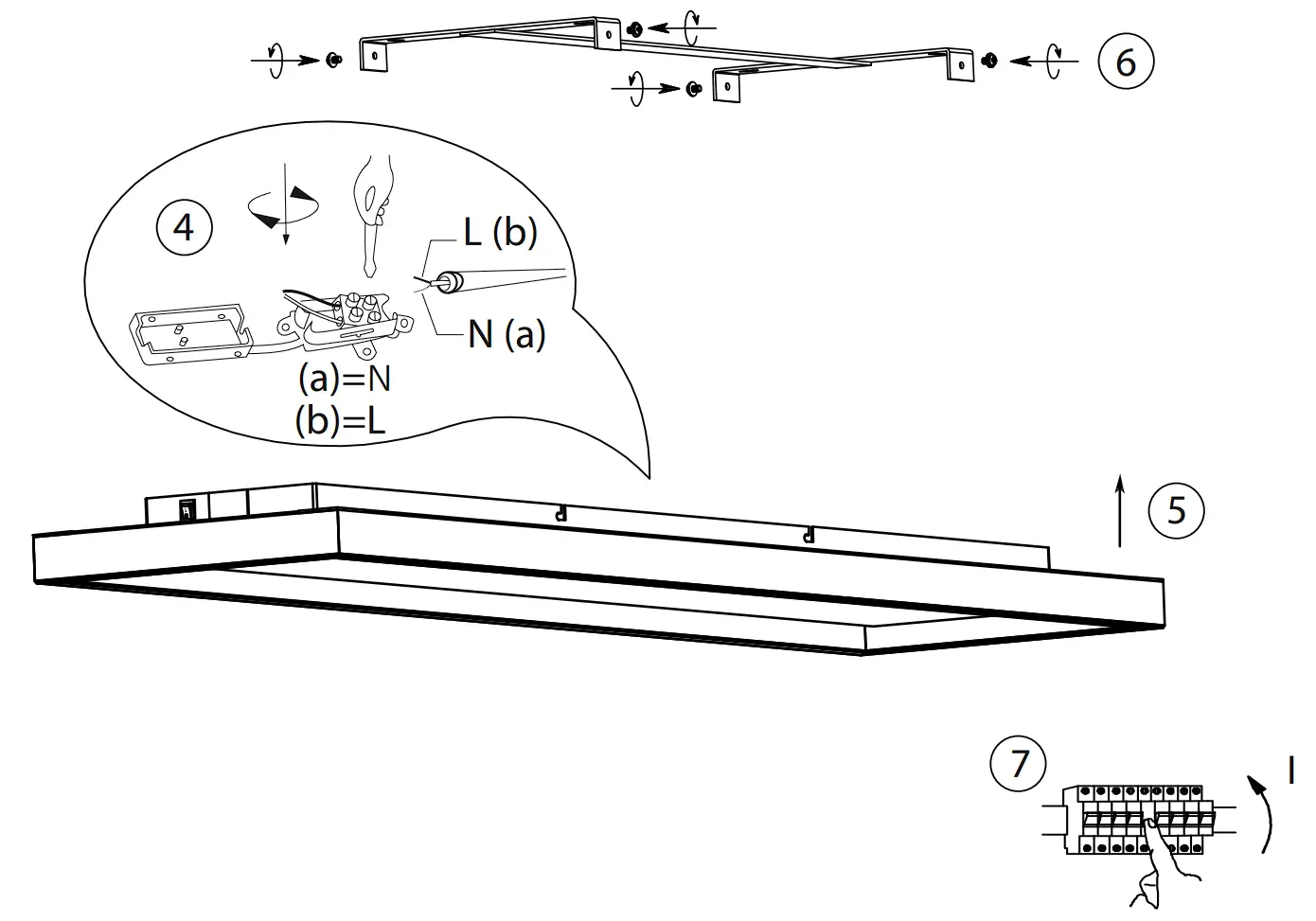 6

4

L (b)

N (a)

(a)=N
(b)=L

5

7

I