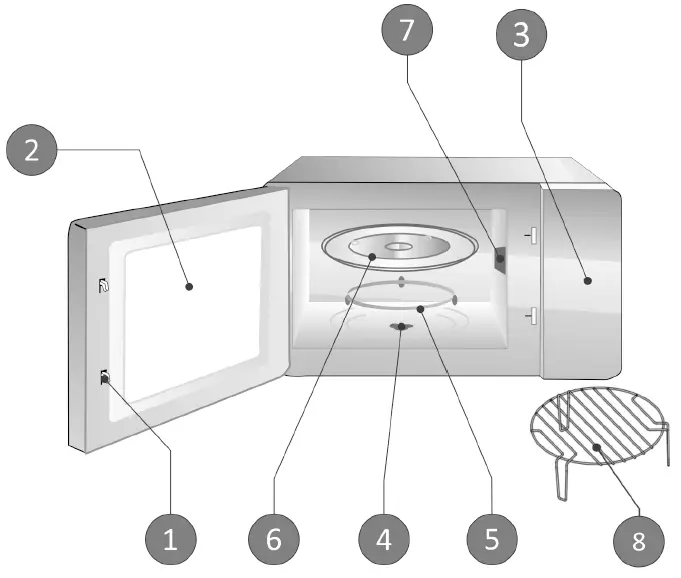 7
3
2
1
6
4
5
8