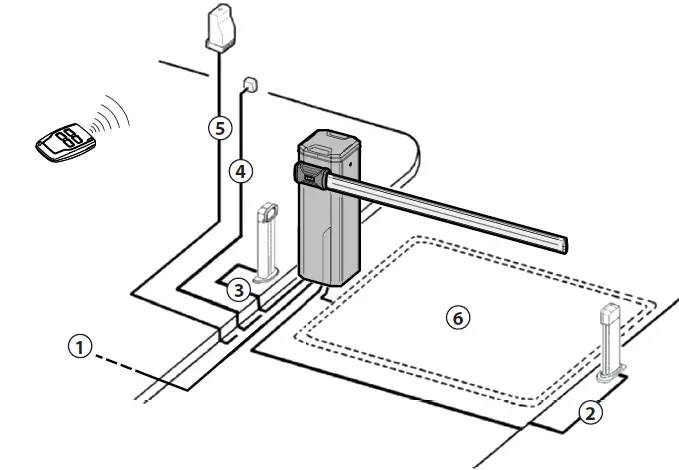 5
4
3
6
1
2