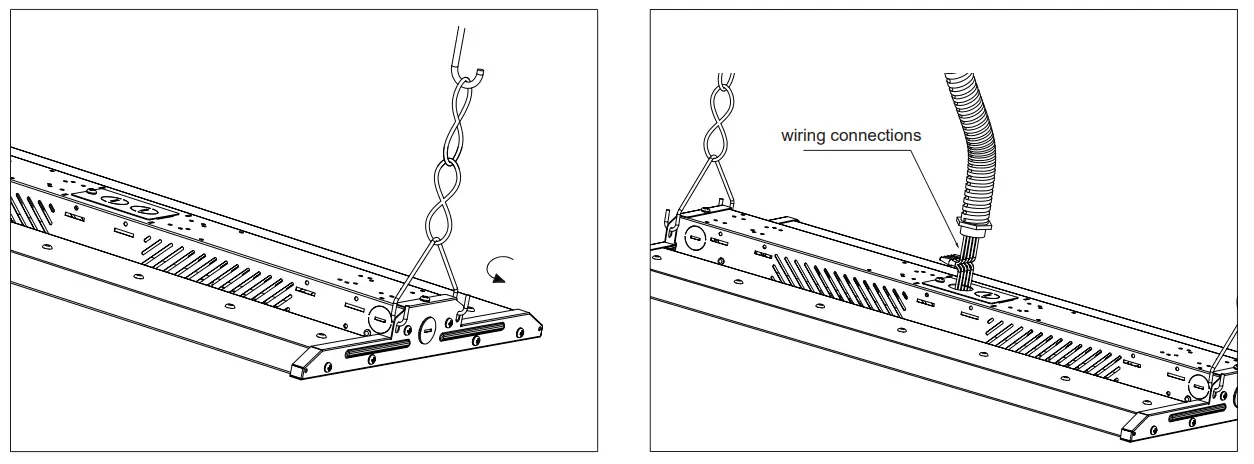 wiring connections