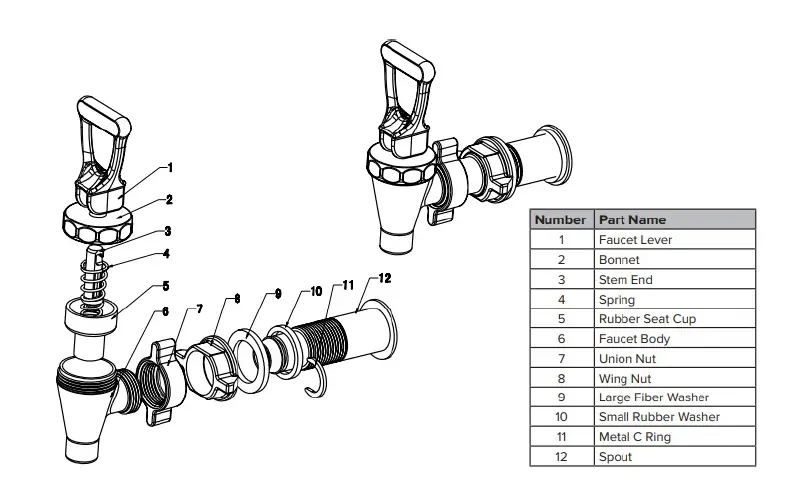 1
2
3
4
5
6
7
8
9
10
11
12

| Number | Part Name |
|---|---|
| 1 | Faucet Lever |
| 2 | Bonnet |
| 3 | Stem End |
| 4 | Spring |
| 5 | Rubber Seat Cup |
| 6 | Faucet Body |
| 7 | Union Nut |
| 8 | Wing Nut |
| 9 | Large Fiber Washer |
| 10 | Small Rubber Washer |
| 11 | Metal C Ring |
| 12 | Spout |