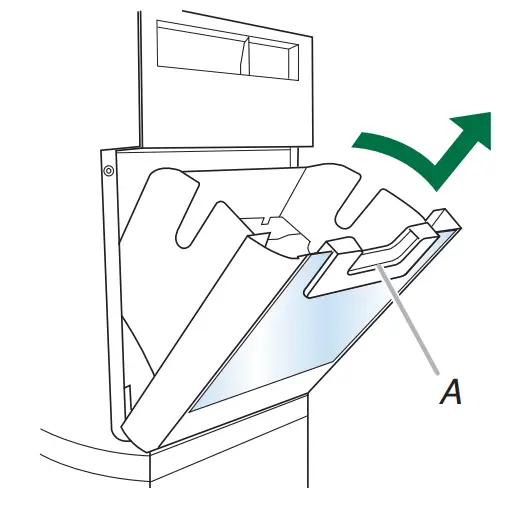 A